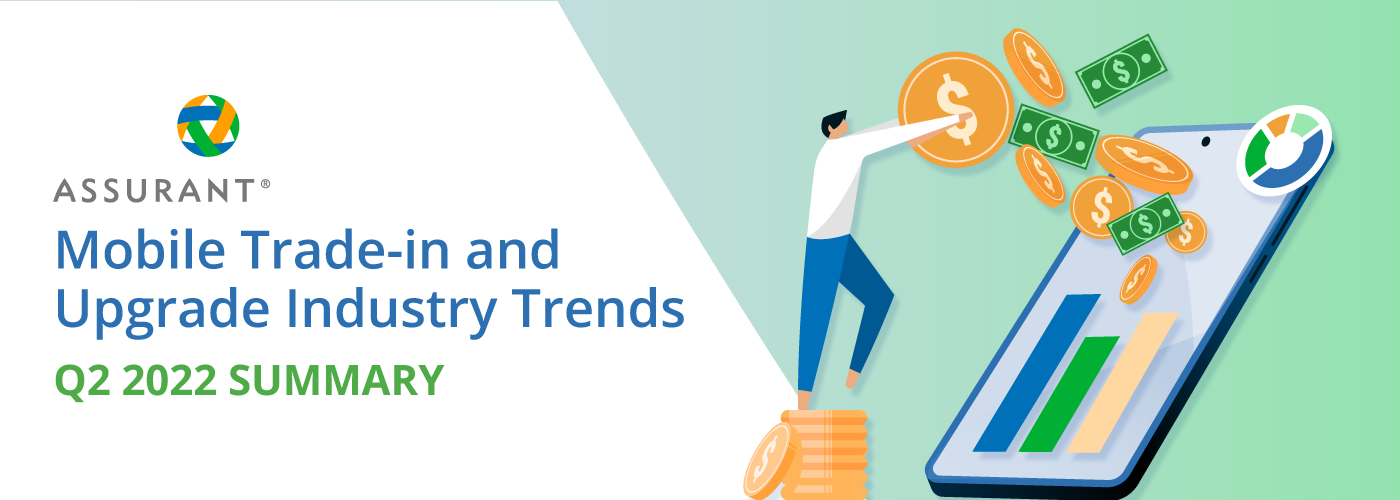 ASSURANT®

Mobile Trade-in and Upgrade Industry Trends

Q2 2022 SUMMARY